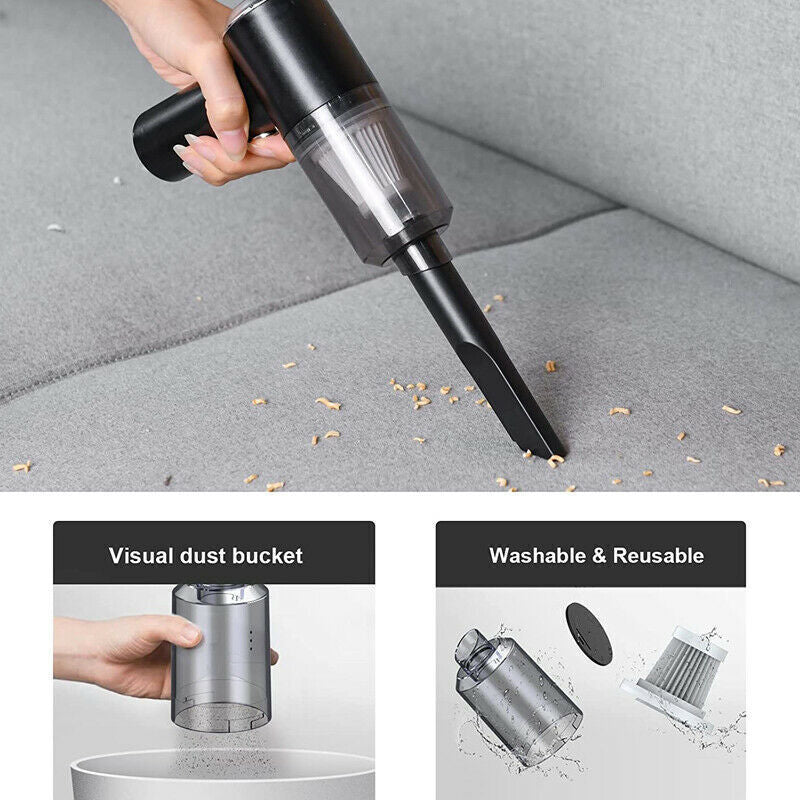 Visual dust bucket

Washable & Reusable